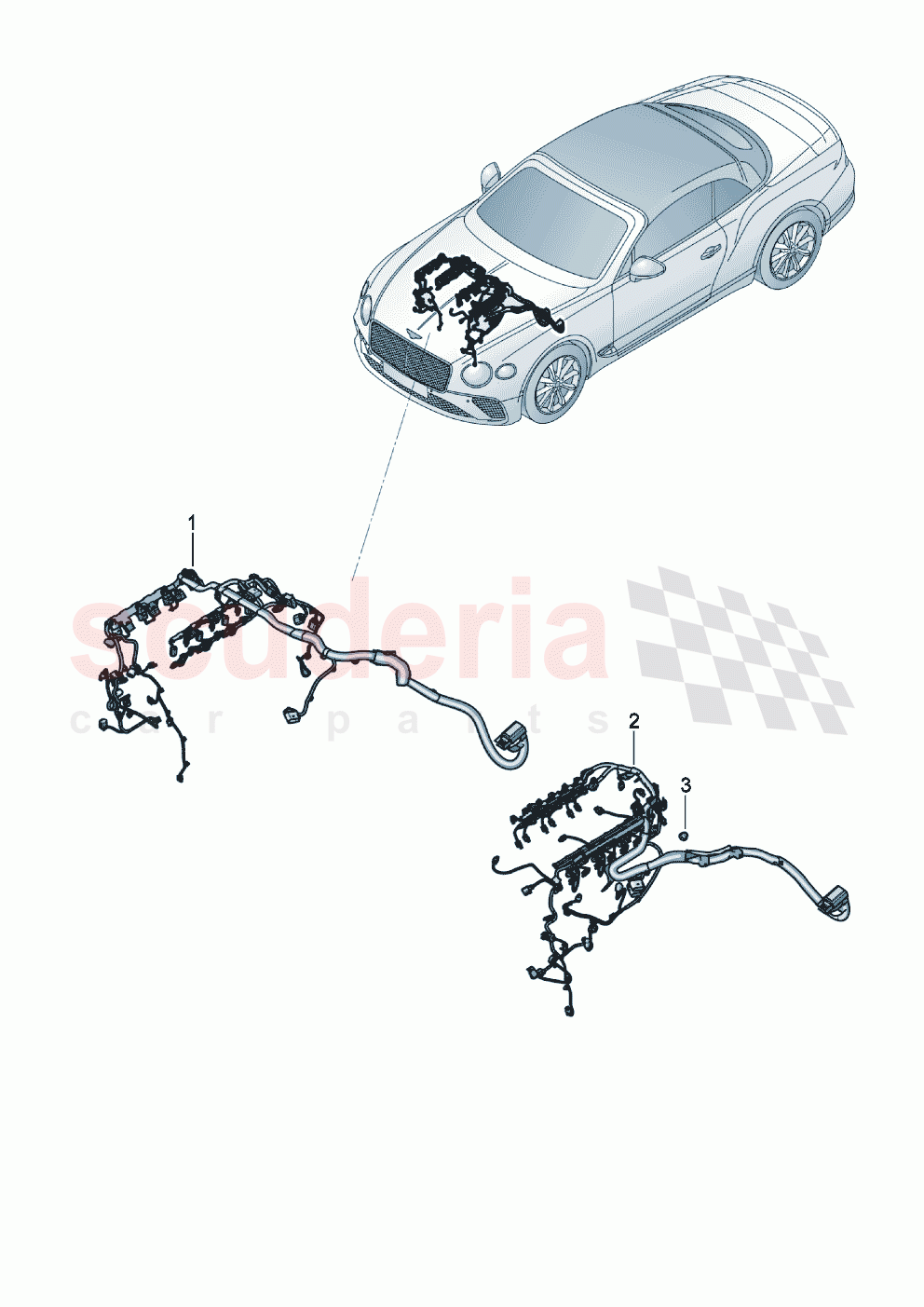 1

scuderia
car parts

2

3