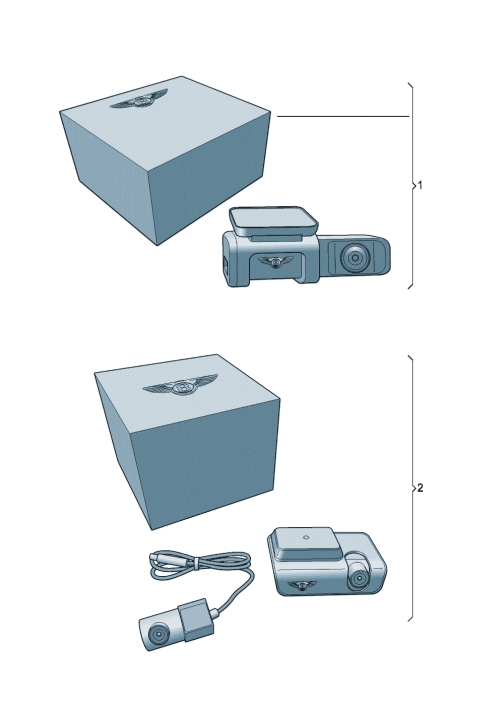 1

2