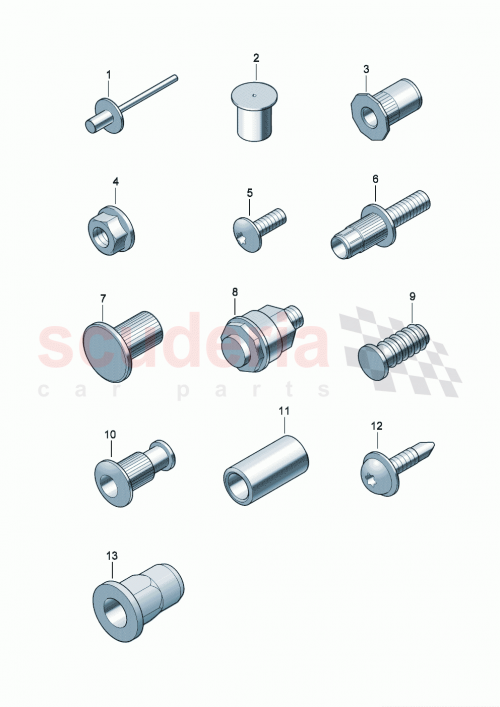 1
2
3
4
5
6
7
8
9
scuderia
car parts
10
11
12
13