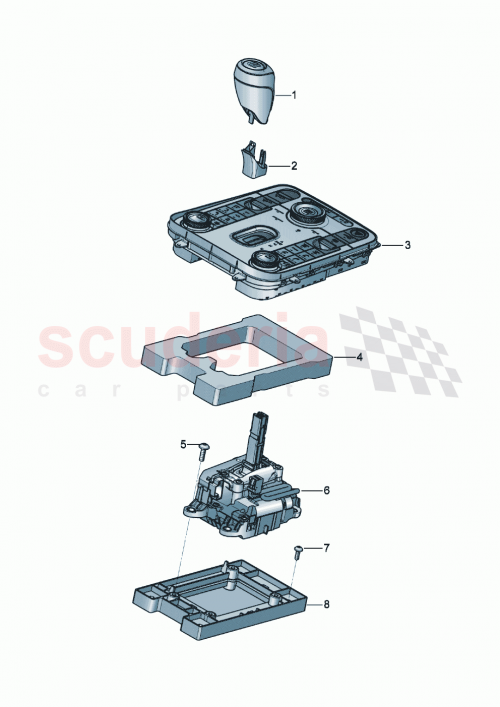 1
2
3
scuderia
car parts
4
5
6
7
8