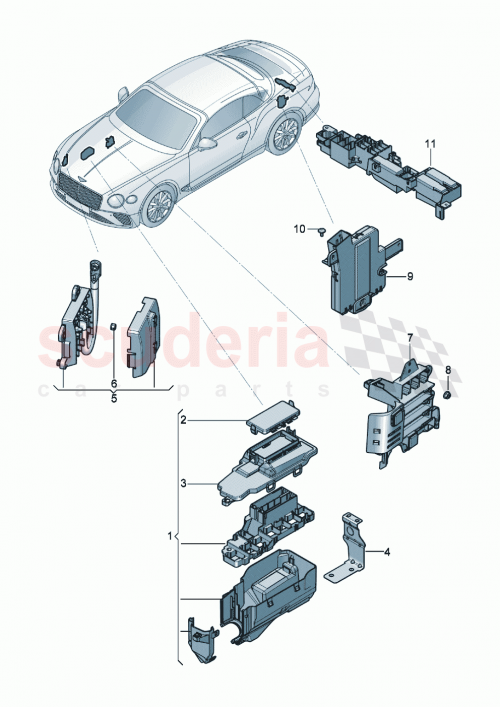 11
10
9
scuderia
car parts
7
8
6
5
2
3
1
4