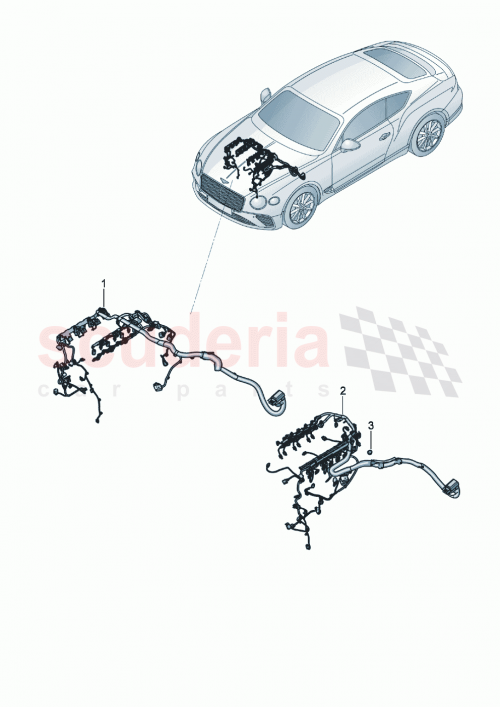 1

scuderia
car parts

2

3