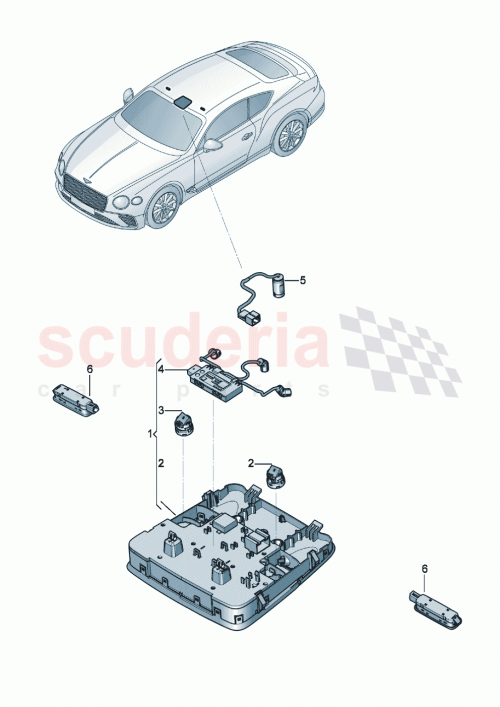 5

scuderia
car parts

6

4

3

1

2

2

6