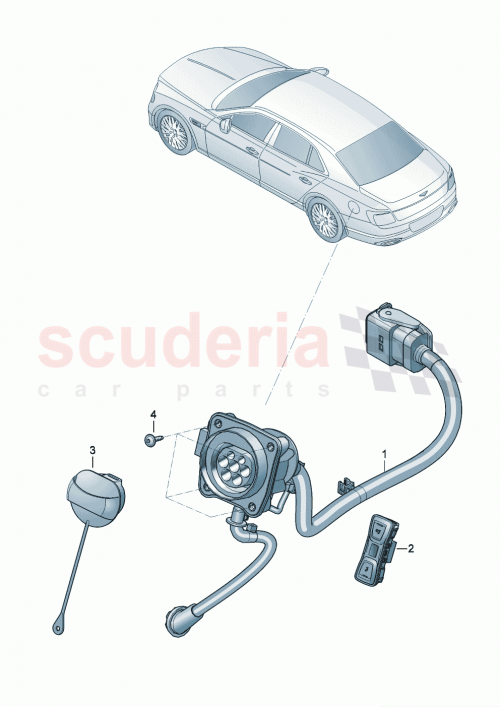 scuderia
car parts

4
3
1
2