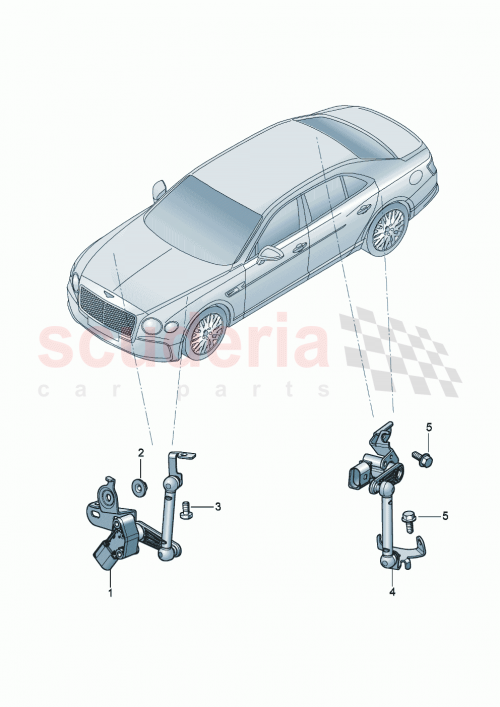 scuderia
car parts
2
3
1
5
5
4