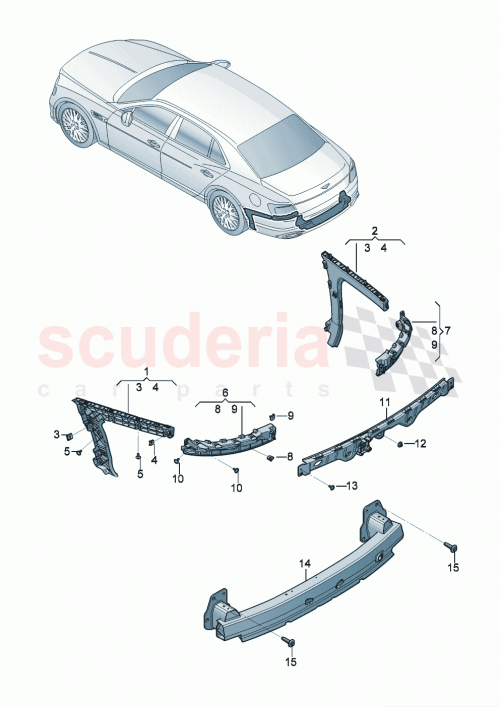 2
3 4
8
7
9
scuderia
car parts
1
3 4
6
8 9
9
11
3
5
4
5
10
10
8
12
13
14
15
15