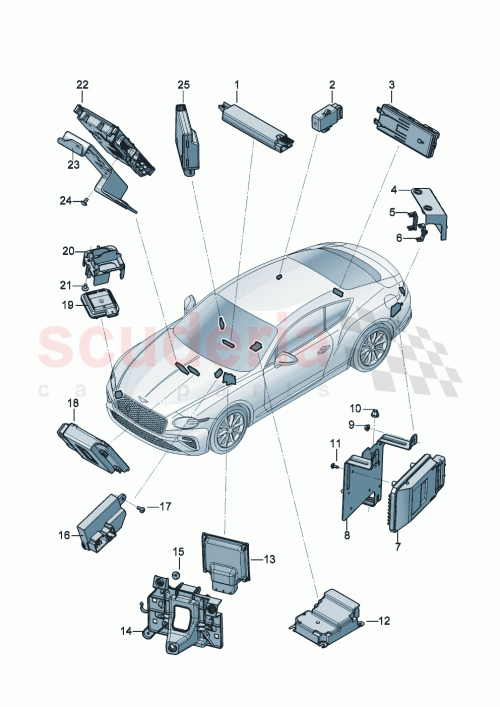 22
25
1
2
3
23
24
4
5
6
20
21
19
scuderia
car parts
18
10
9
11
17
16
8
7
15
13
14
12