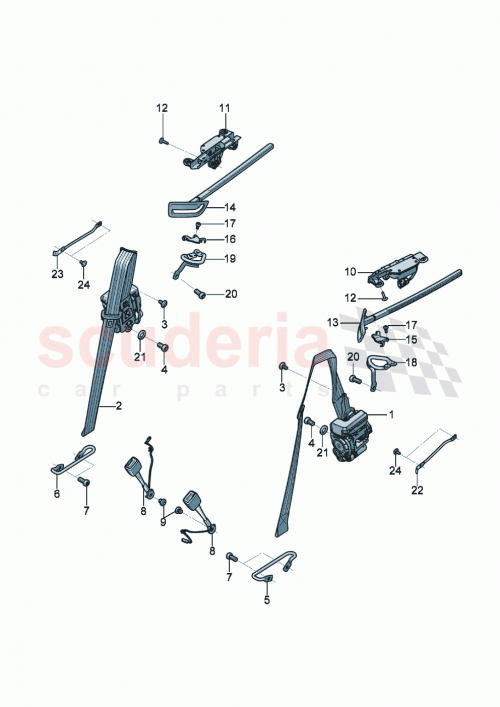 12
11
14
17
16
19
20
23
24
3
21
4
2
10
12
13
17
15
20
18
3
1
4
21
24
22
6
7
8
9
8
7
5
scuderia
car parts