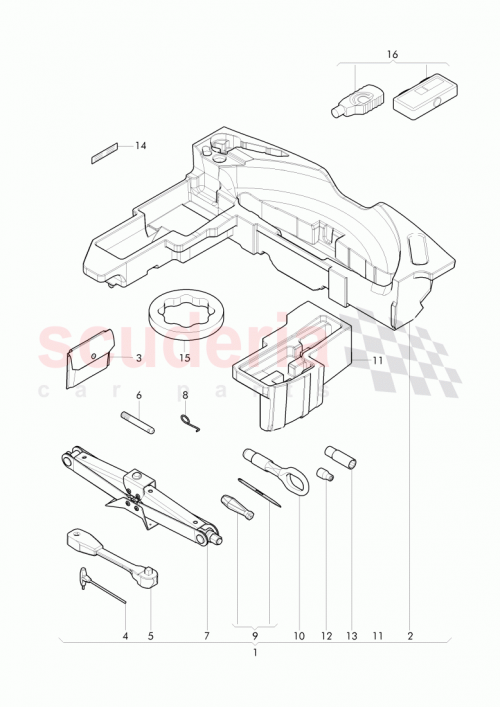 16

14

scuderia
car parts

3

15

11

6

8

4 5 7 9 10 12 13 11 2

1