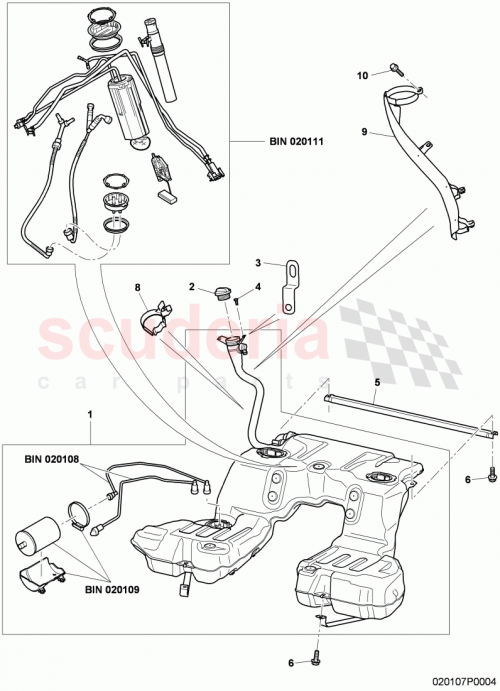 BIN 020111

10

9

3

2

4

8

scuderia
car parts

5

1

BIN 020108

6

BIN 020109

6

020107P0004