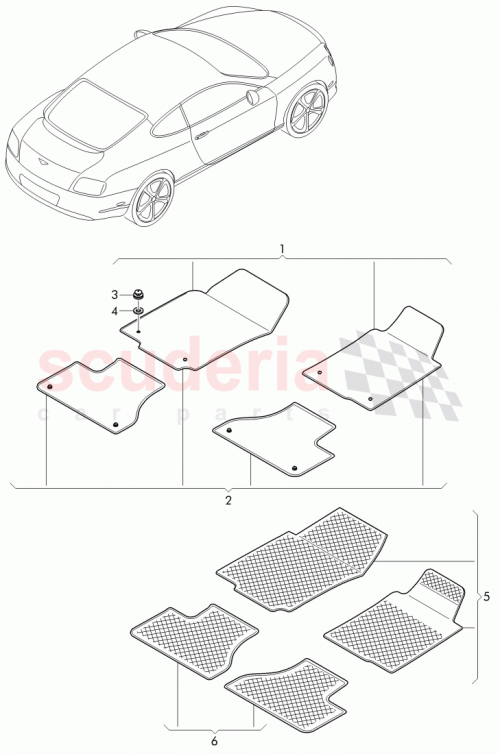 1
3
4
scuderia
car parts
2
5
6