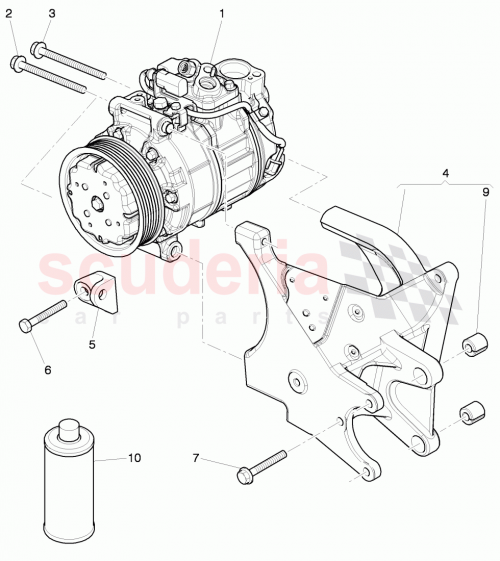 2
3
1
4
9
scuderia
car parts
5
6
10
7