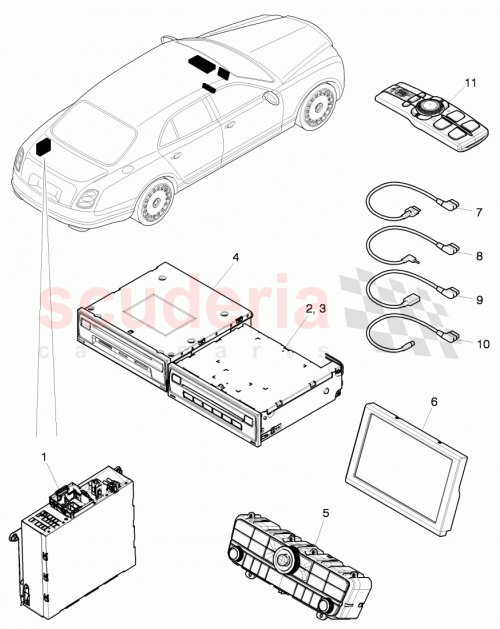 11
7
8
9
10
4
2, 3
scuderia
car parts
6
1
5