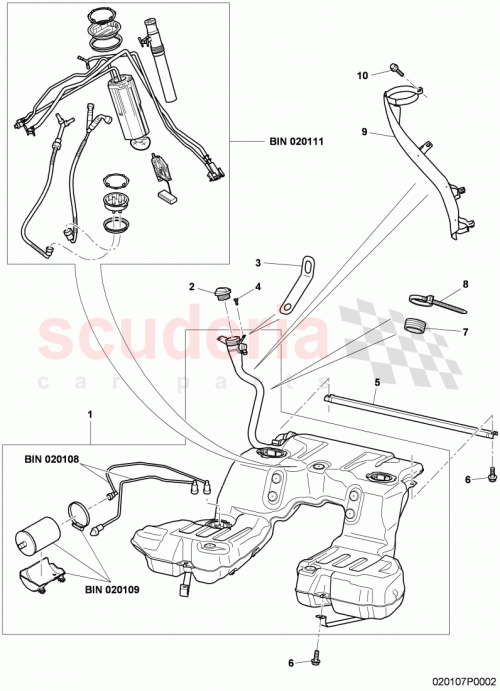 BIN 020111

10

9

3

2

4

8

7

scuderia
car parts

5

1

BIN 020108

6

BIN 020109

6

020107P0002