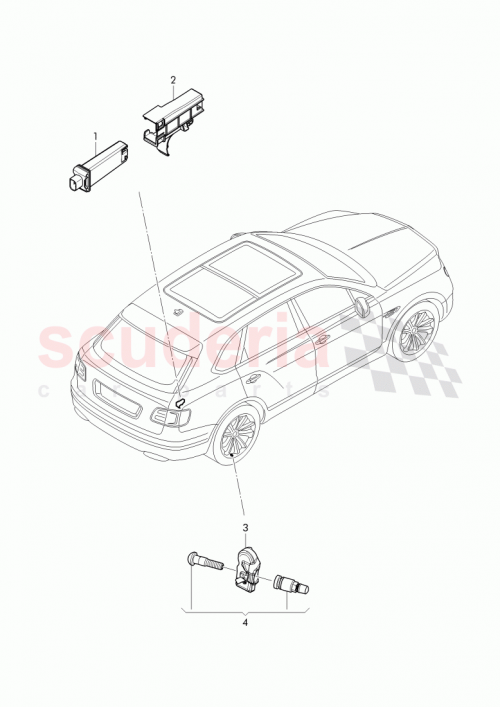 2

1

scuderia
car parts

3

4