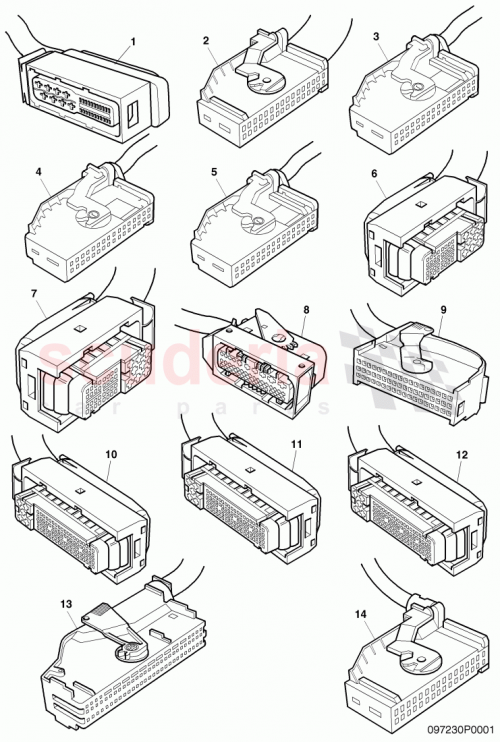 1
2
3
4
5
6
7
8
9
10
11
12
13
14
scuderia
car parts
097230P0001