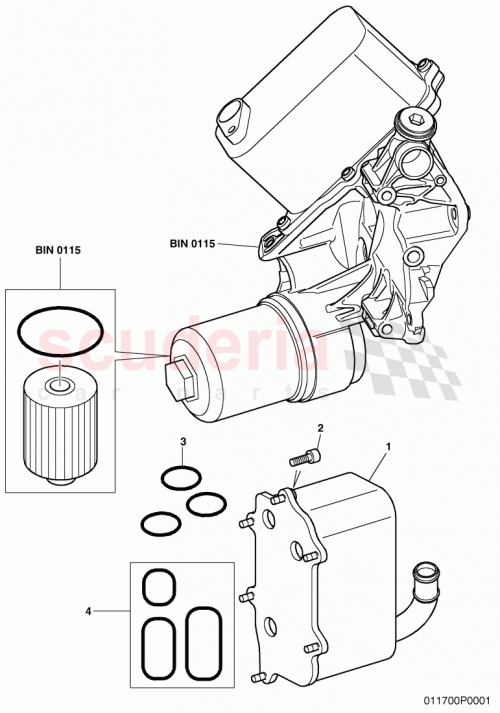 BIN 0115

BIN 0115

scuderia
car parts

3

2

1

4

011700P0001