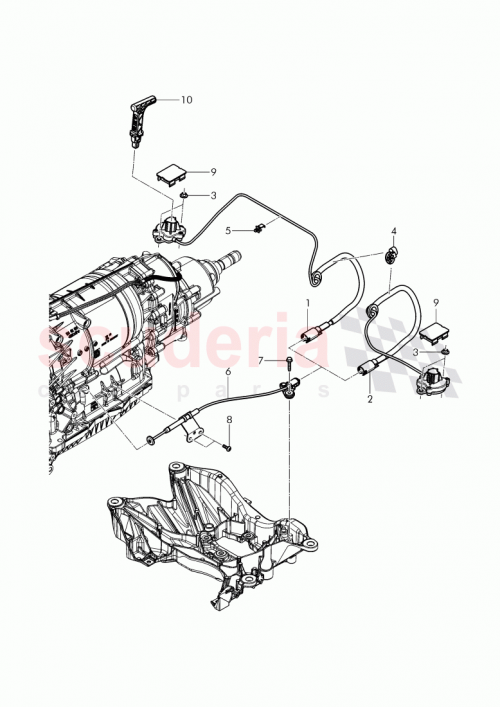 10
9
3
5
4
1
9
3
7
6
2
8
scuderia
car parts