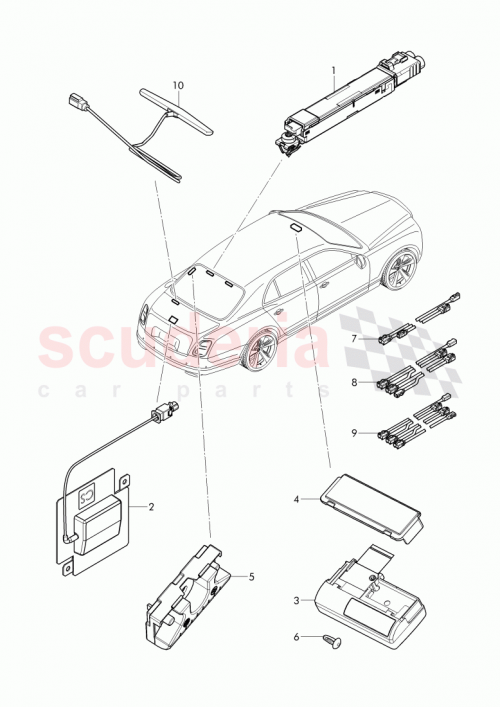 10
1
scuderia
car parts
7
8
9
2
4
5
3
6