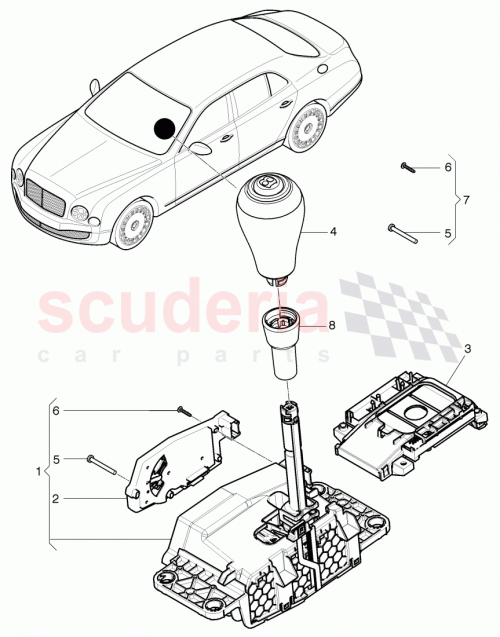 6
7
5
4
scuderia
car parts
8
3
6
5
1
2