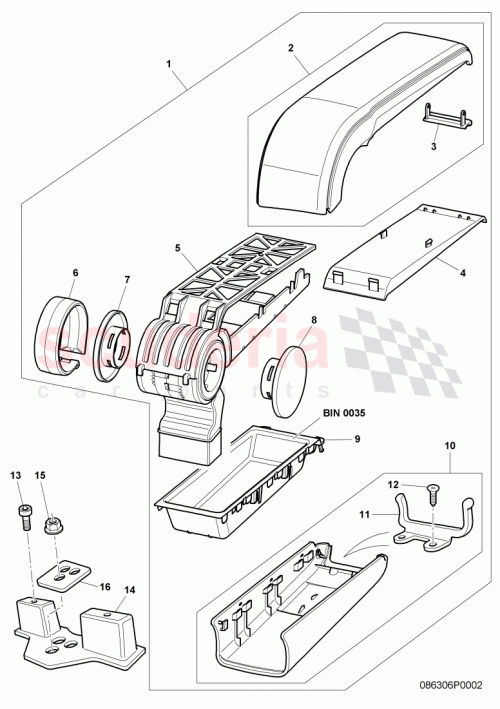 1
2
3
4
5
6
7
8
scuderia
car parts
BIN 0035
9
10
12
11
13
15
16
14
086306P0002