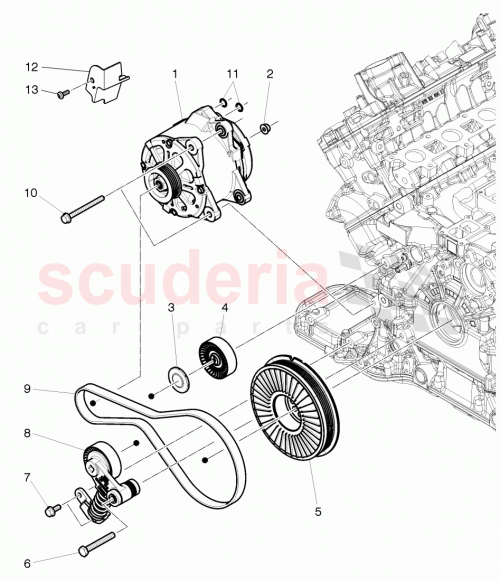 12
13
1
11
2
10
scuderia
car parts
3
4
9
8
7
6
5