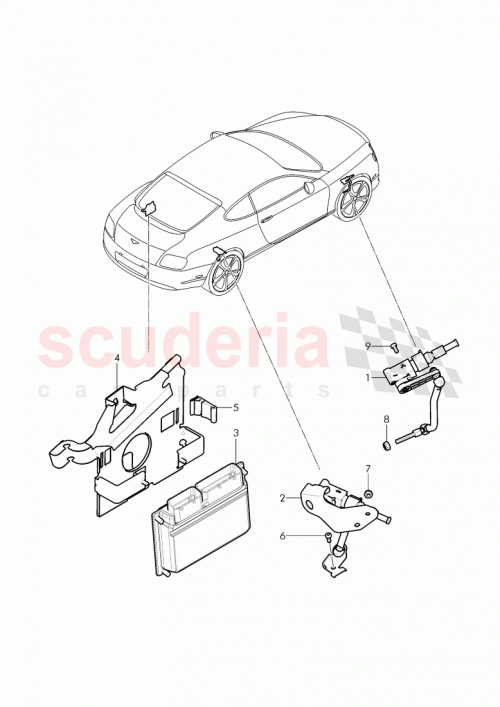 scuderia
car parts

4
5
3
9
1
8
7
2
6