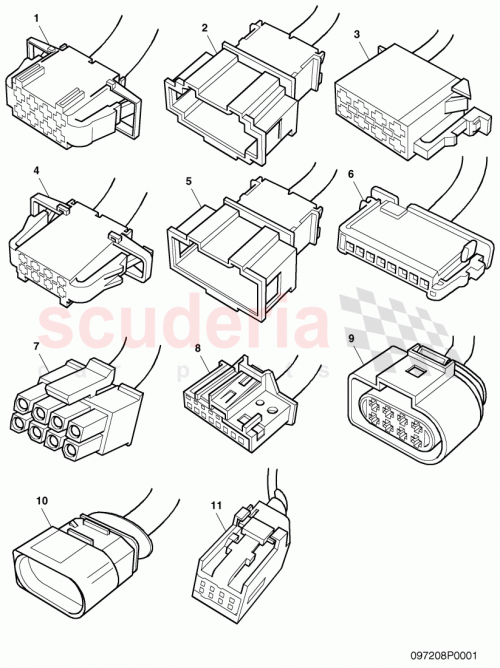 1
2
3
4
5
6
scuderia
car parts
7
8
9
10
11
097208P0001