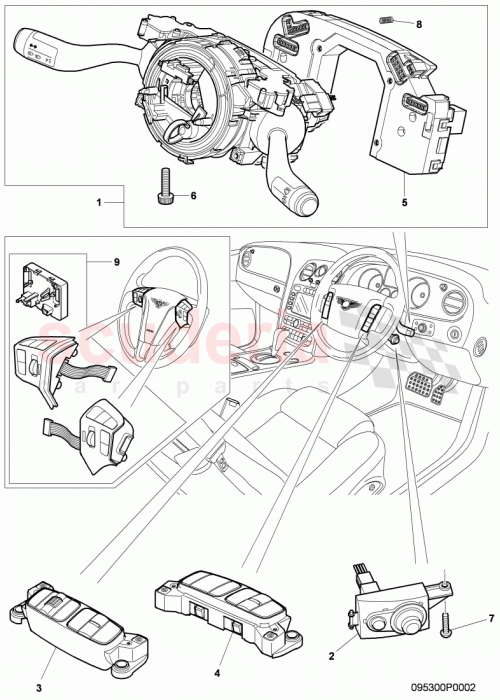 8
1
6
5
9
scuderia
car parts
7
2
3
4
095300P0002