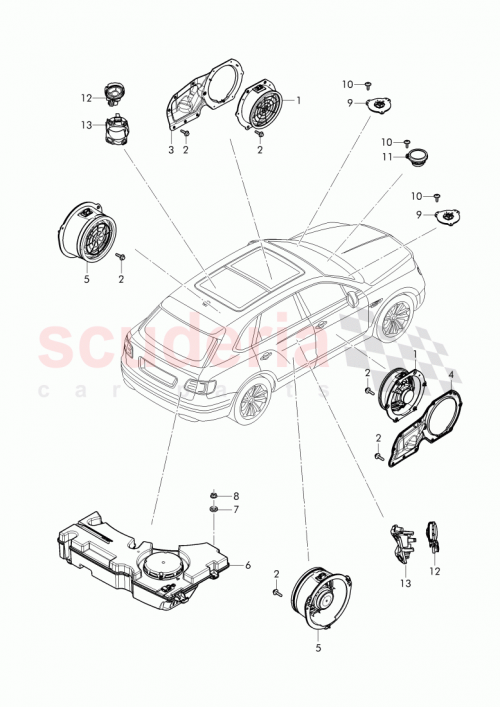 12
13
3
2
2
1
10
9
10
11
10
9
5
2
scuderia
car parts
1
2
4
2
8
7
6
2
5
13
12