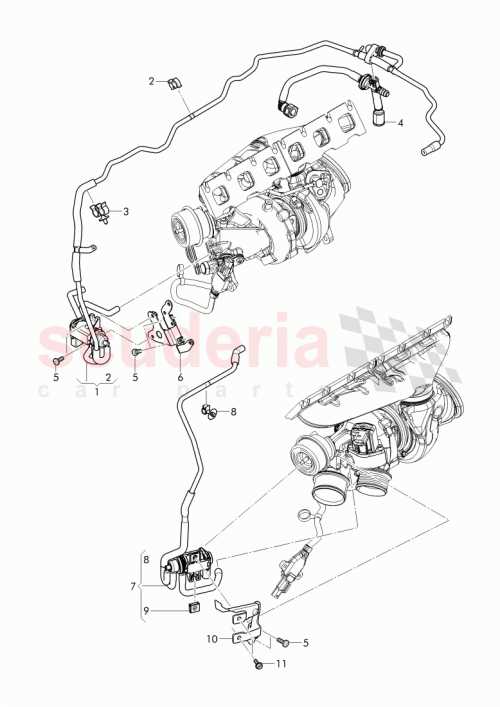 2
4
3
scuderia
car parts
5
2
1
5
6
8
8
7
9
10
5
11