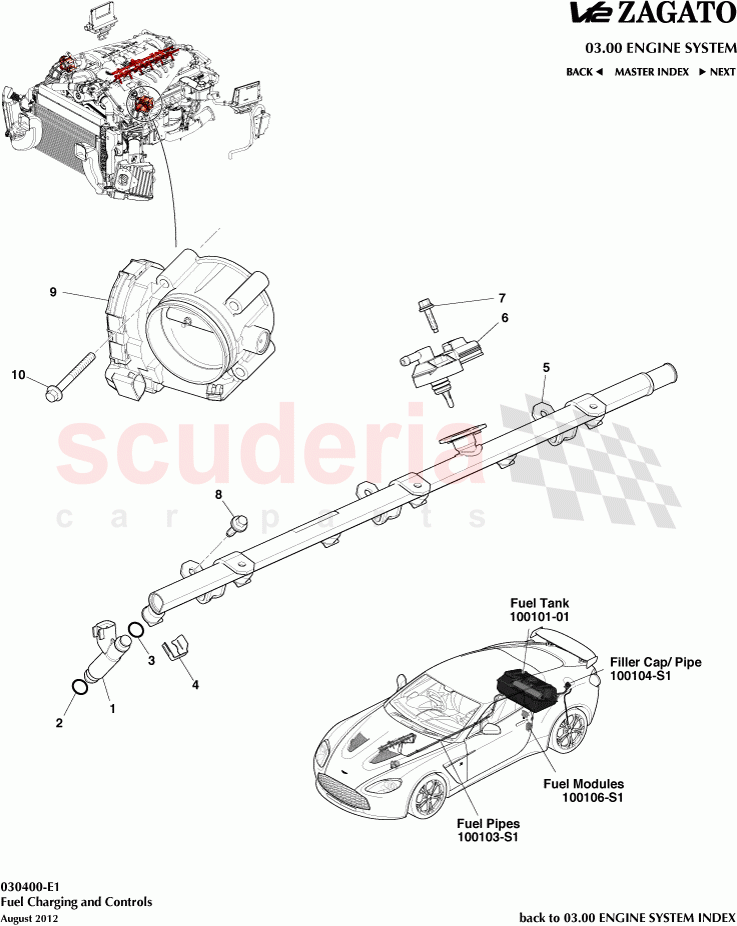 V12 ZAGATO
03.00 ENGINE SYSTEM
BACK ◄ MASTER INDEX ► NEXT

9
10
7
6
5
8
3
4
2
1

scuderia
car parts

Fuel Tank
100101-01
Filler Cap/ Pipe
100104-S1
Fuel Modules
100106-S1
Fuel Pipes
100103-S1

030400-E1
Fuel Charging and Controls
August 2012

back to 03.00 ENGINE SYSTEM INDEX