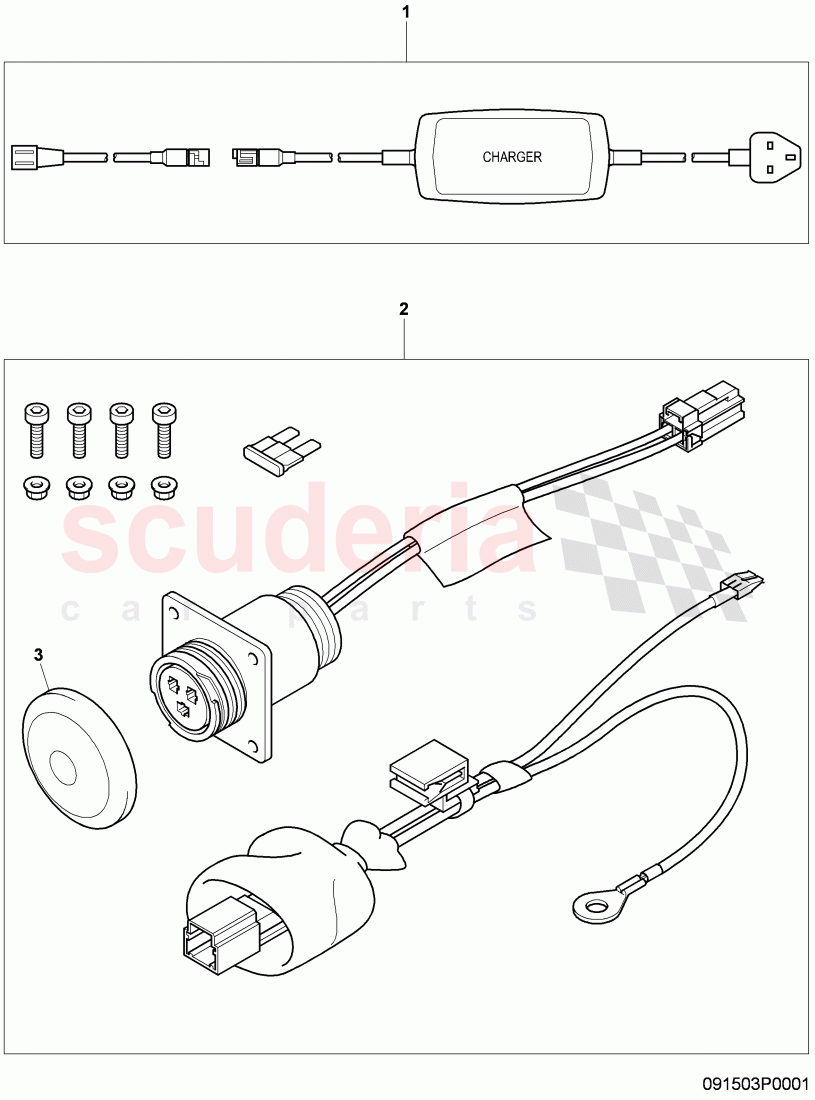 1

CHARGER

2

scuderia
car parts

3

091503P0001