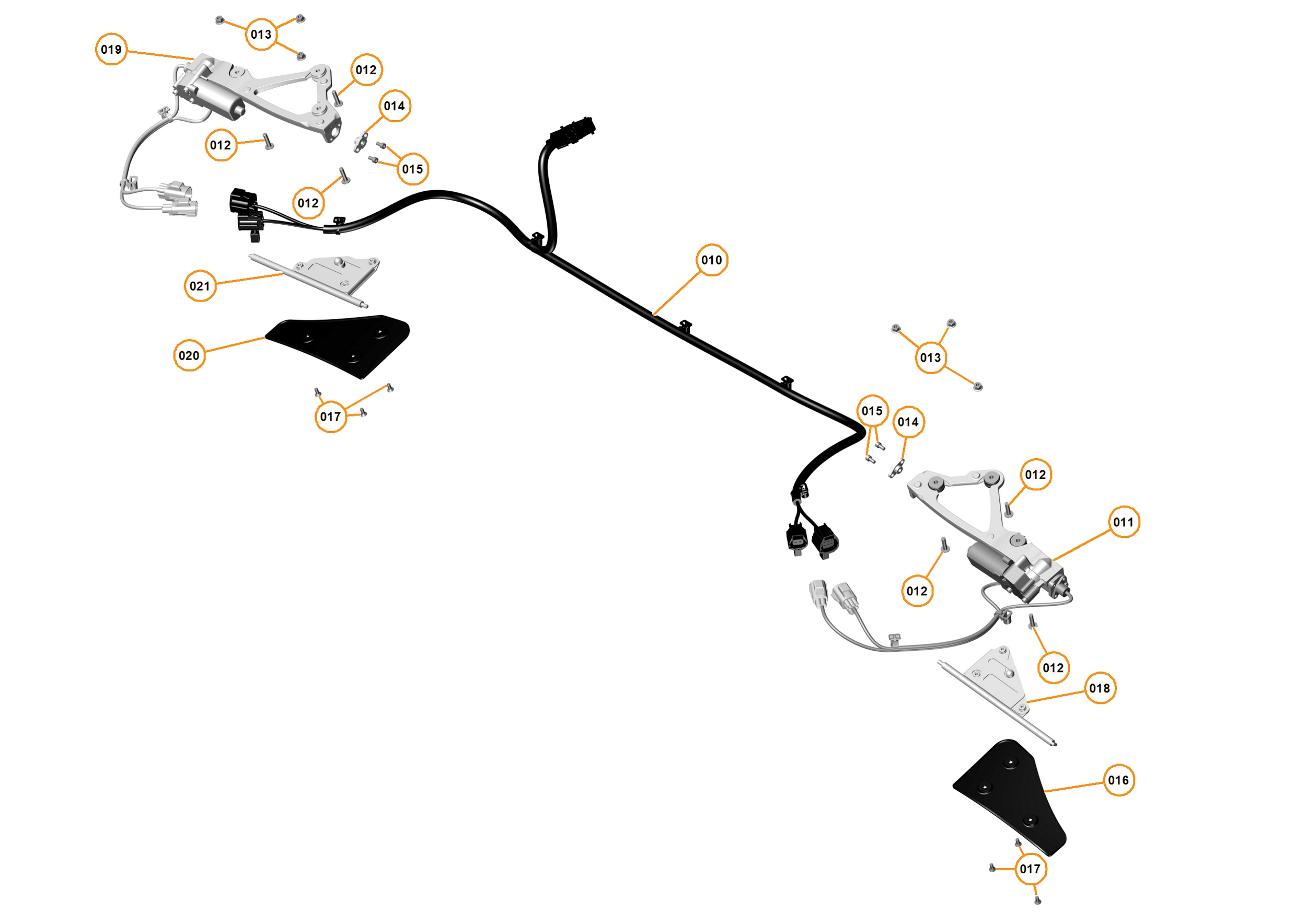 013
019
012
014
012
015
012
021
020
017
010
013
015
014
012
011
012
012
018
016
017