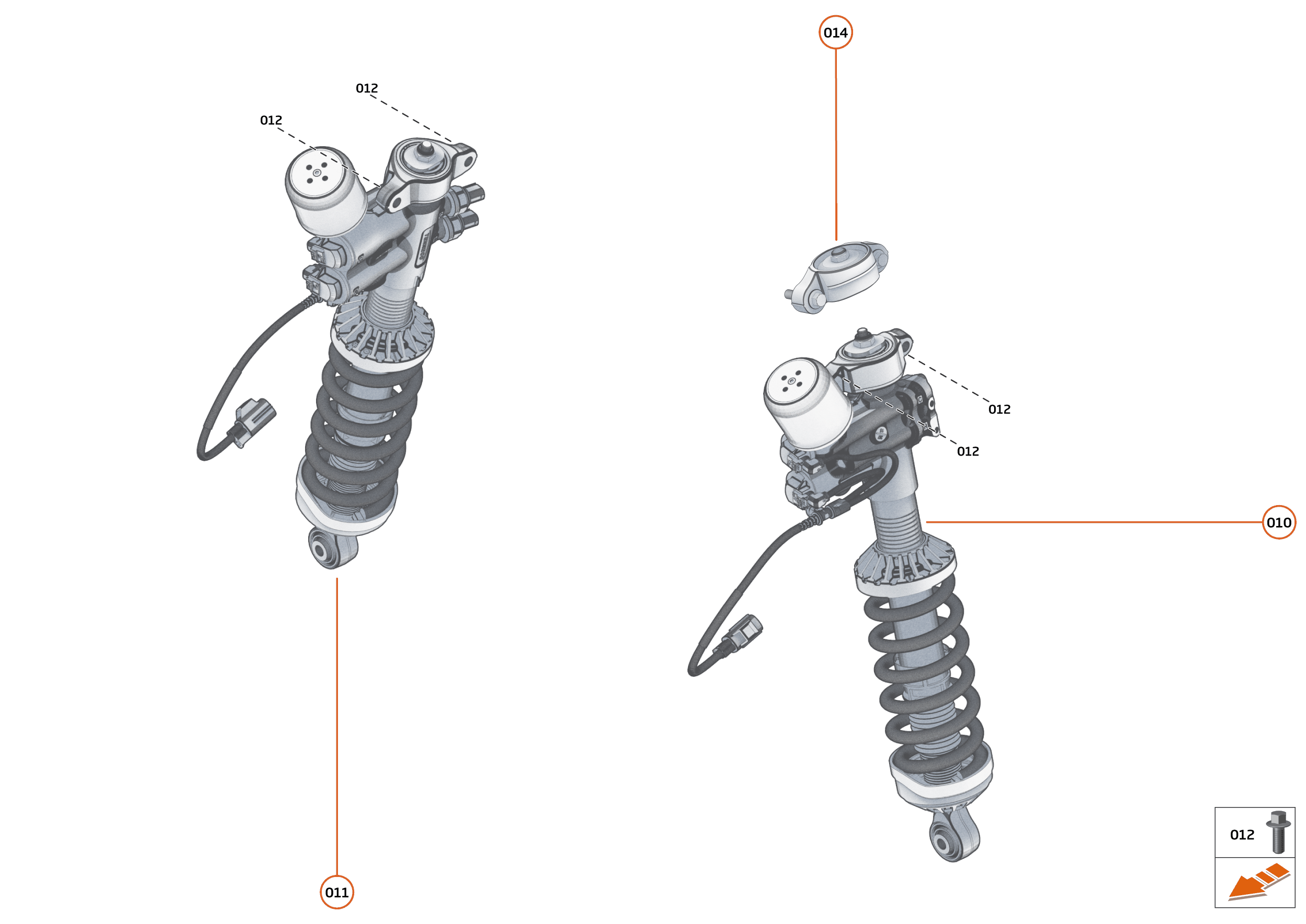 014

012

012

012

012

010

011

012