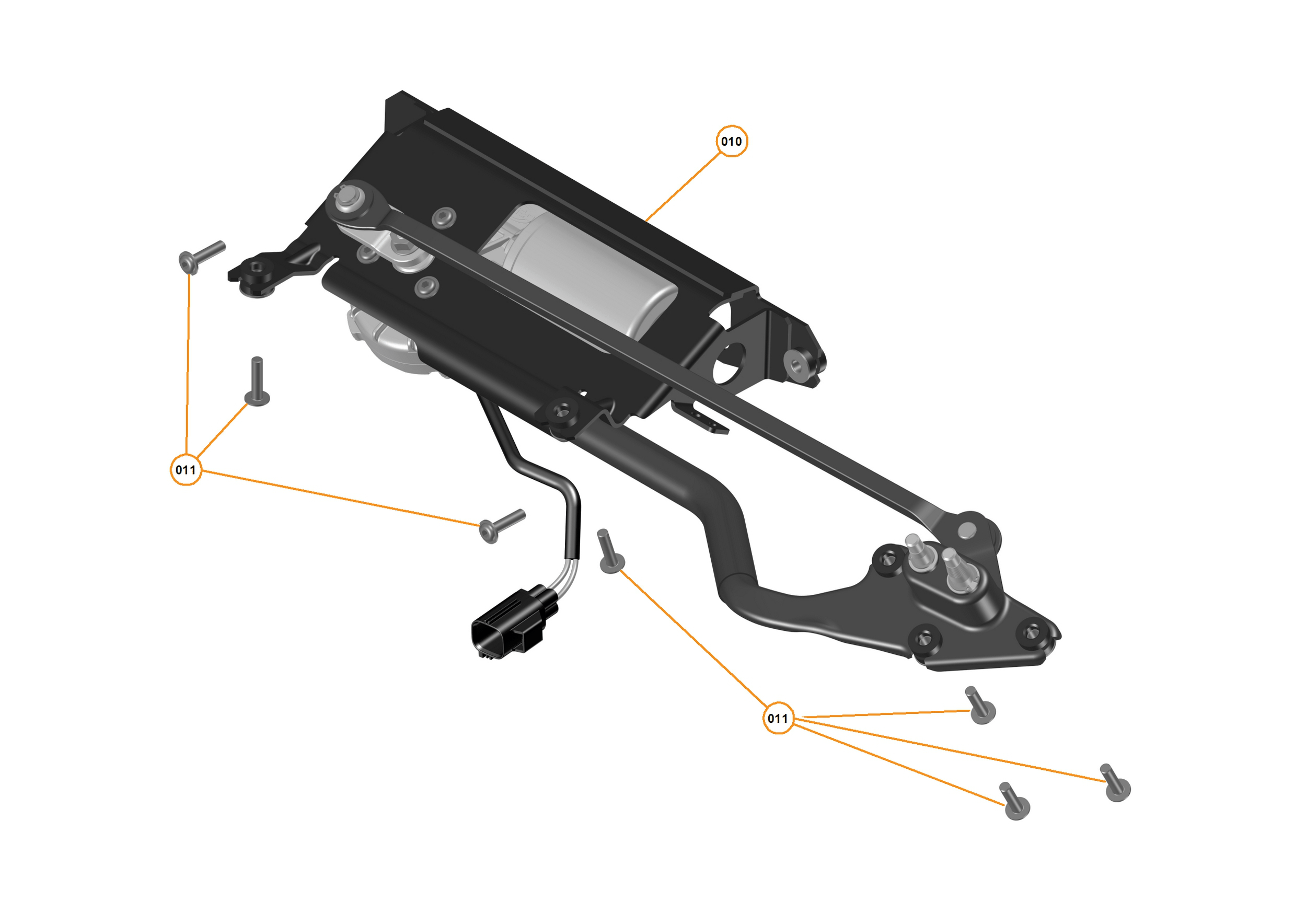 010

011

011