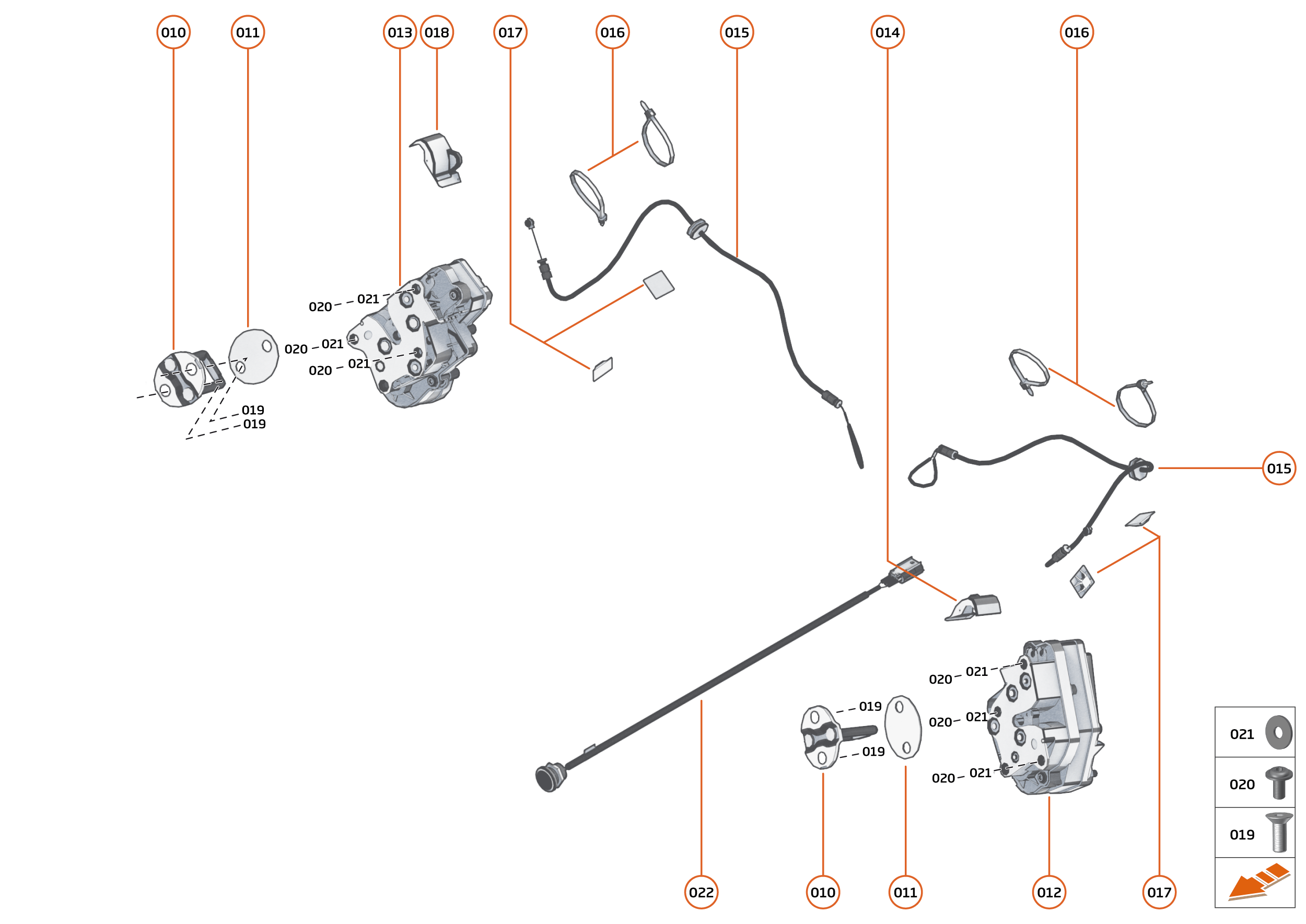 010
011
013
018
017
016
015
014
016

020 021
020 021
020 021
019
019

015

020 021
020 021
020 021
019
019

022
010
011
012
017

021
020
019