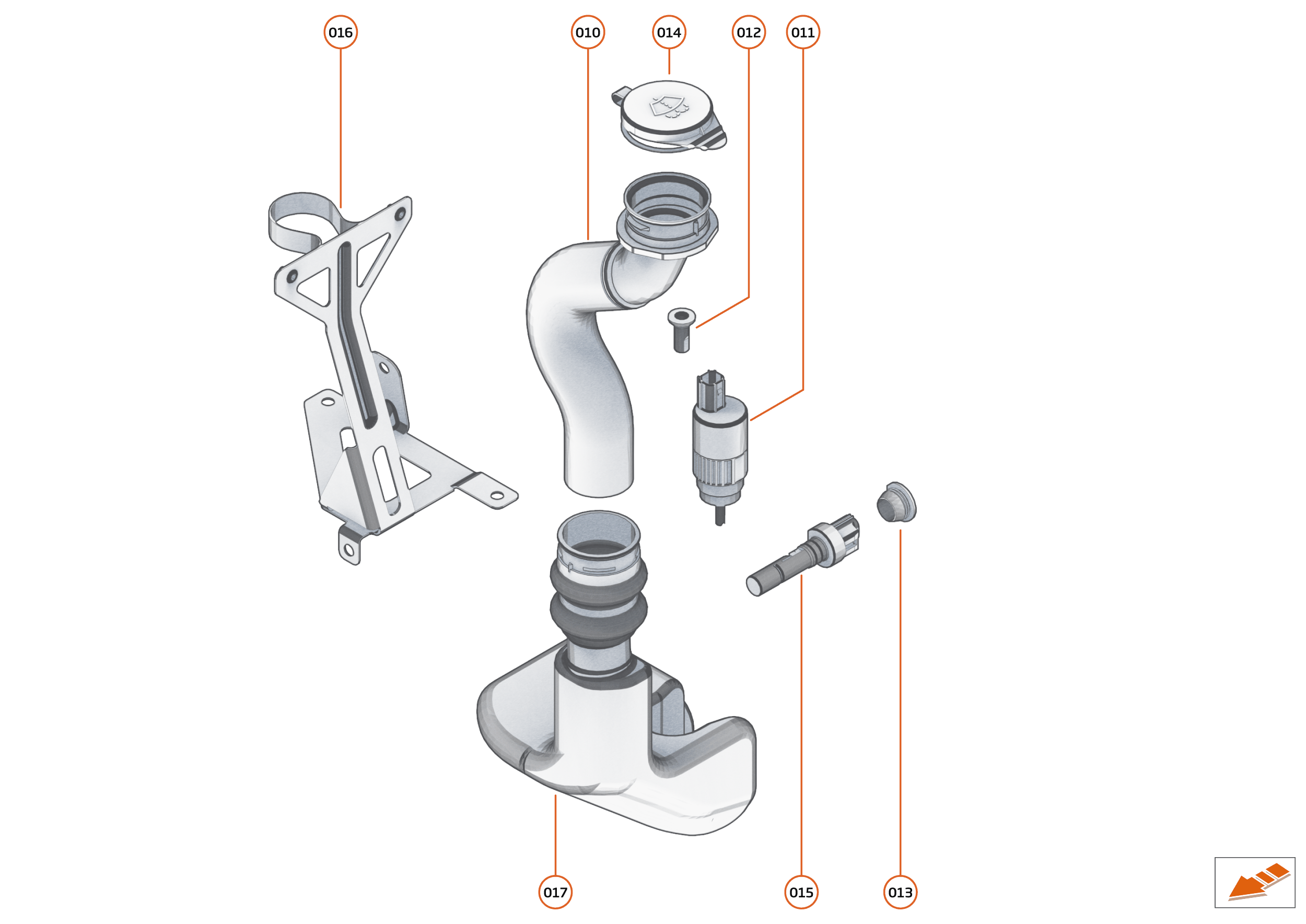 016

010

014

012

011

017

015

013