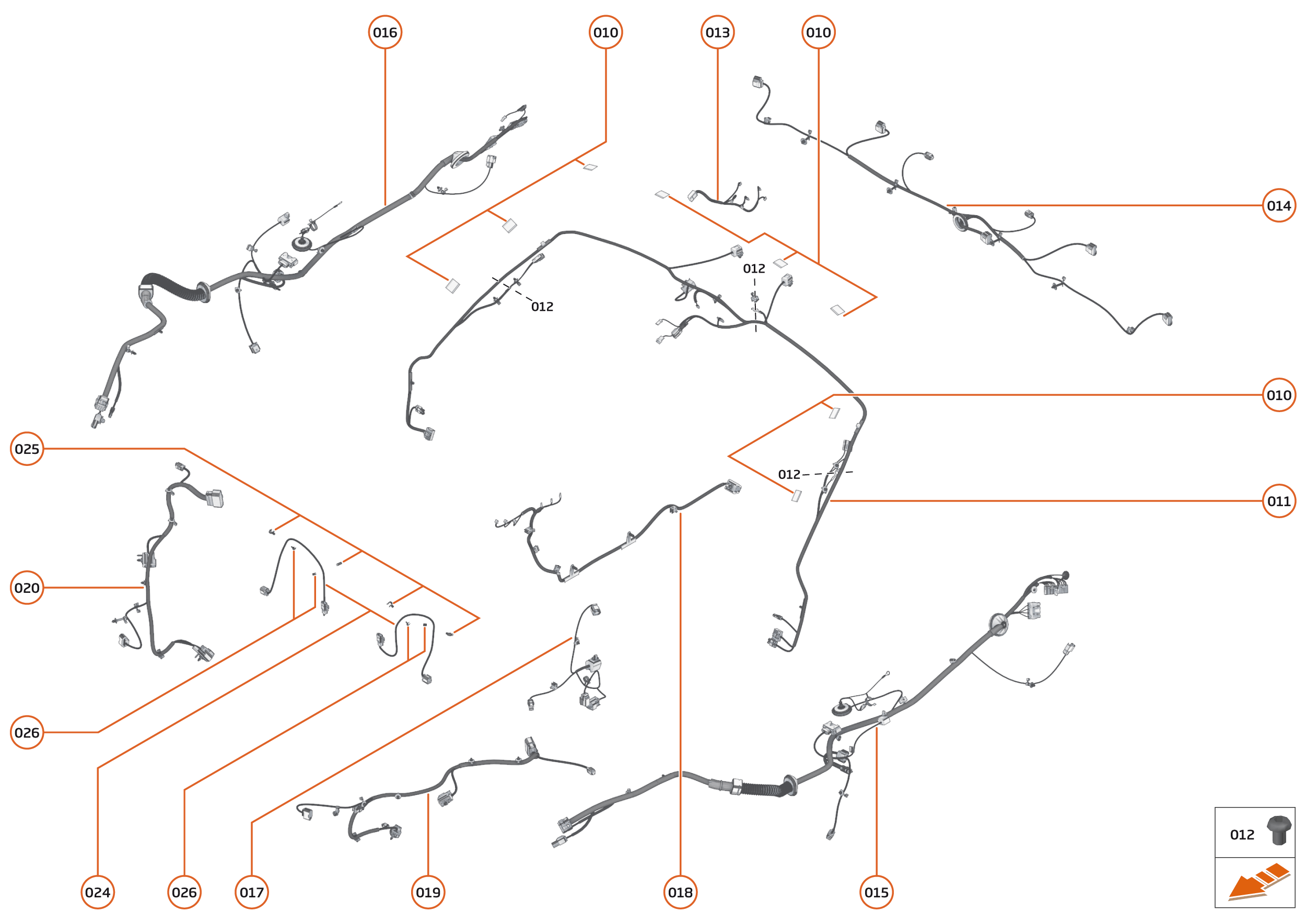 016
010
013
010
014
012
012
010
025
012
011
020
026
024
026
017
019
018
015
012