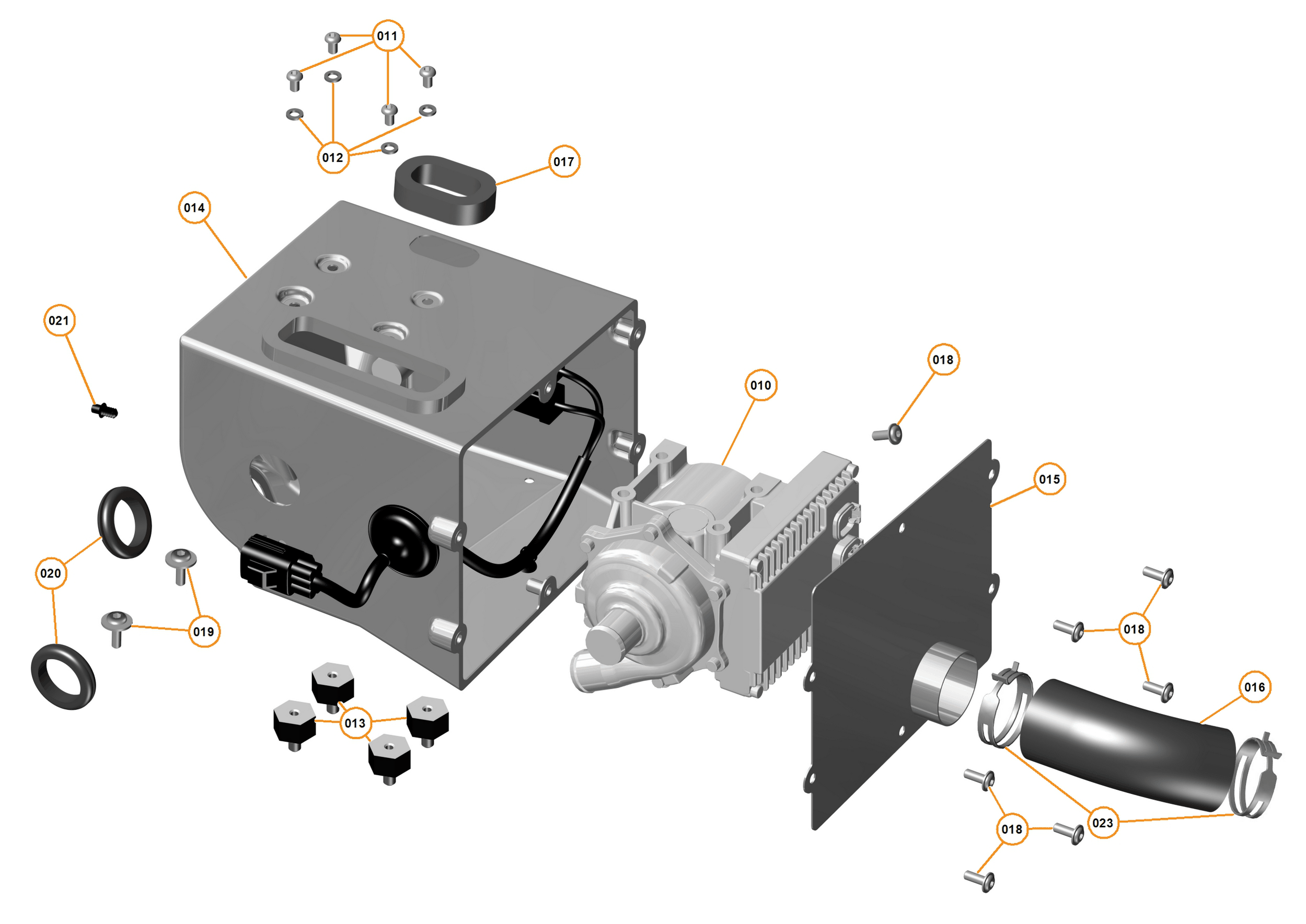 011
012
017
014
021
018
010
015
020
019
018
016
013
023
018