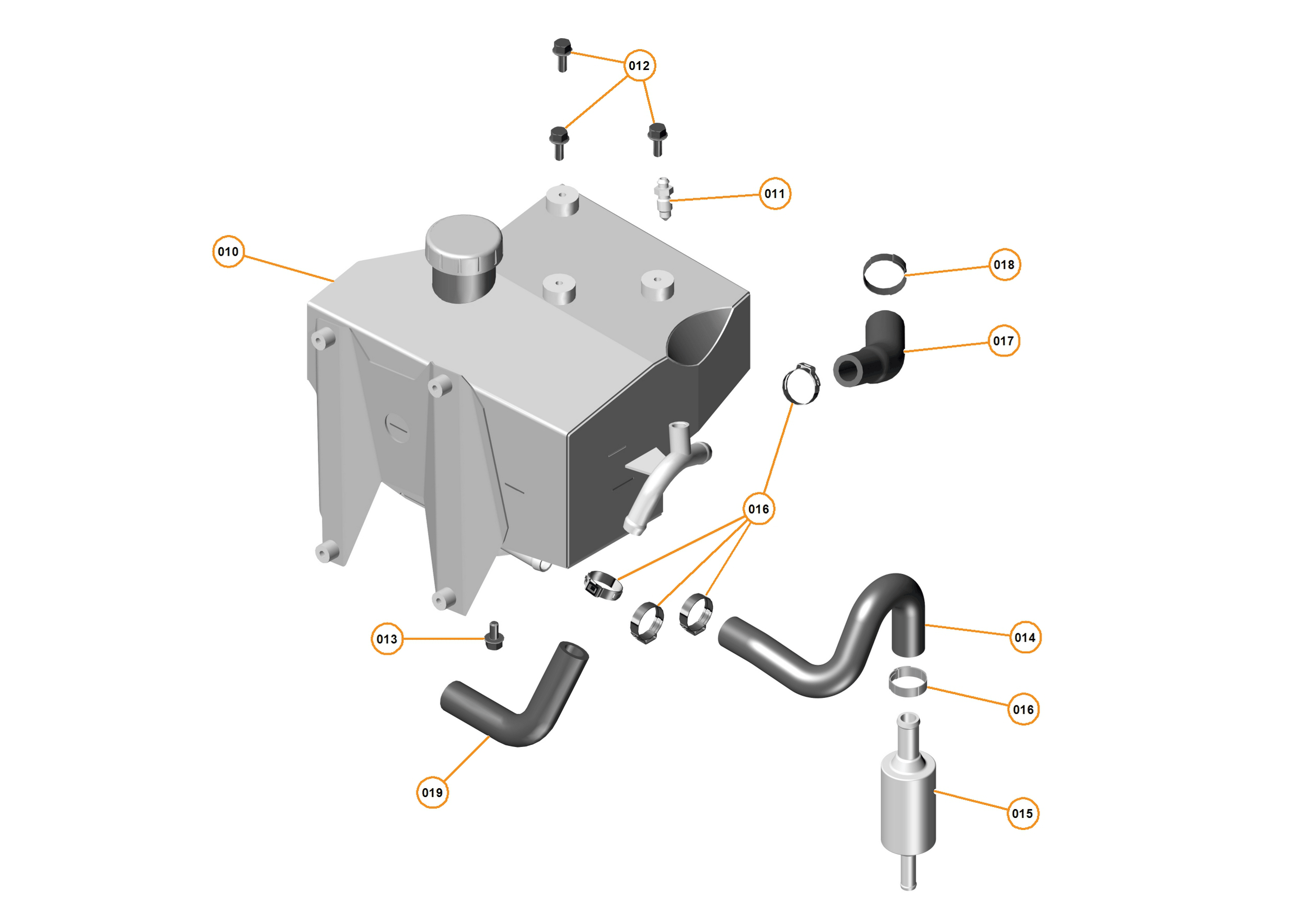 012

011

010

018

017

016

013

014

016

019

015