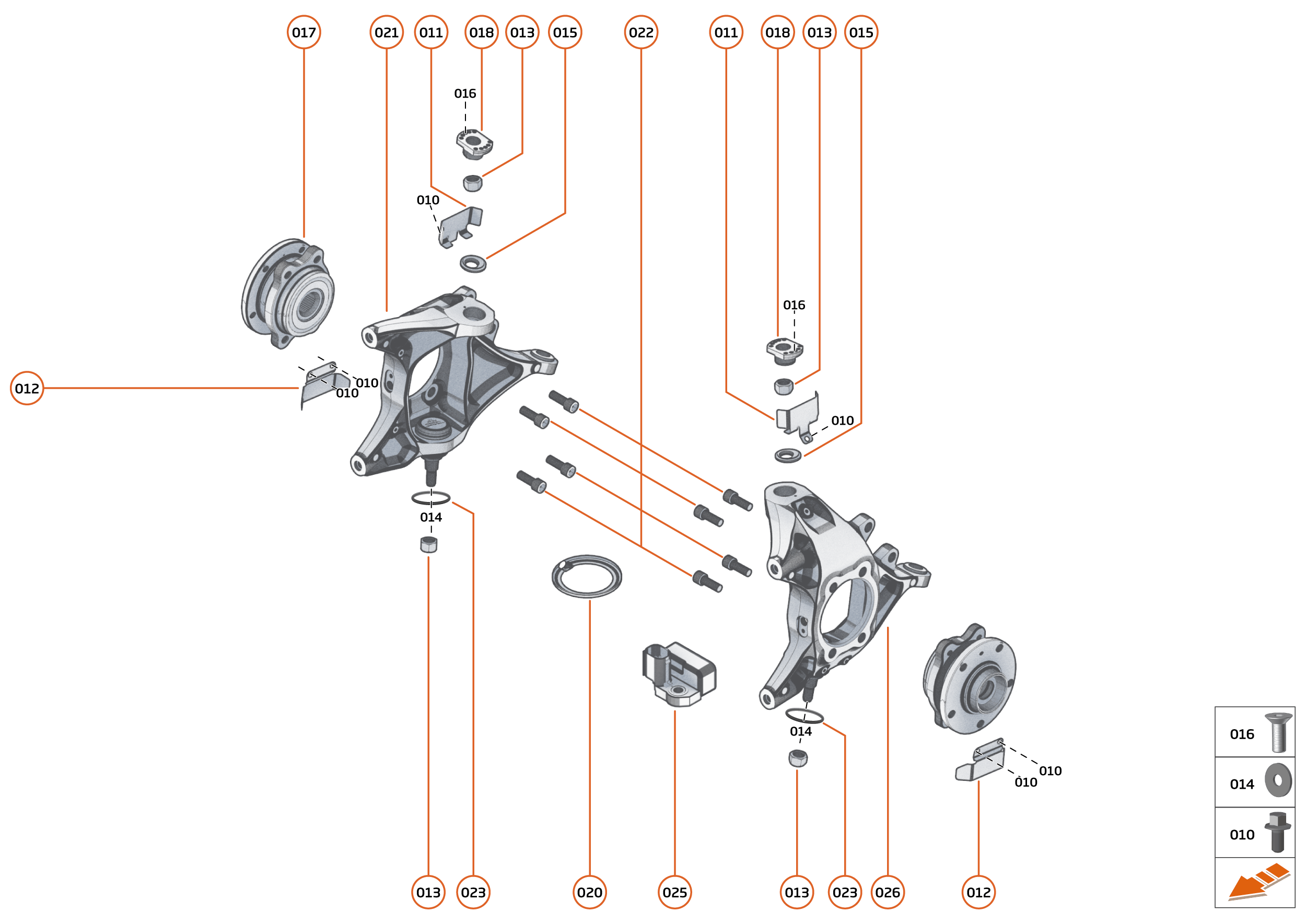 017
021
011
018
013
015
022
011
018
013
015
016
010
016
012
010
010
010
014
014
010
010
016
014
010
013
023
020
025
013
023
026
012