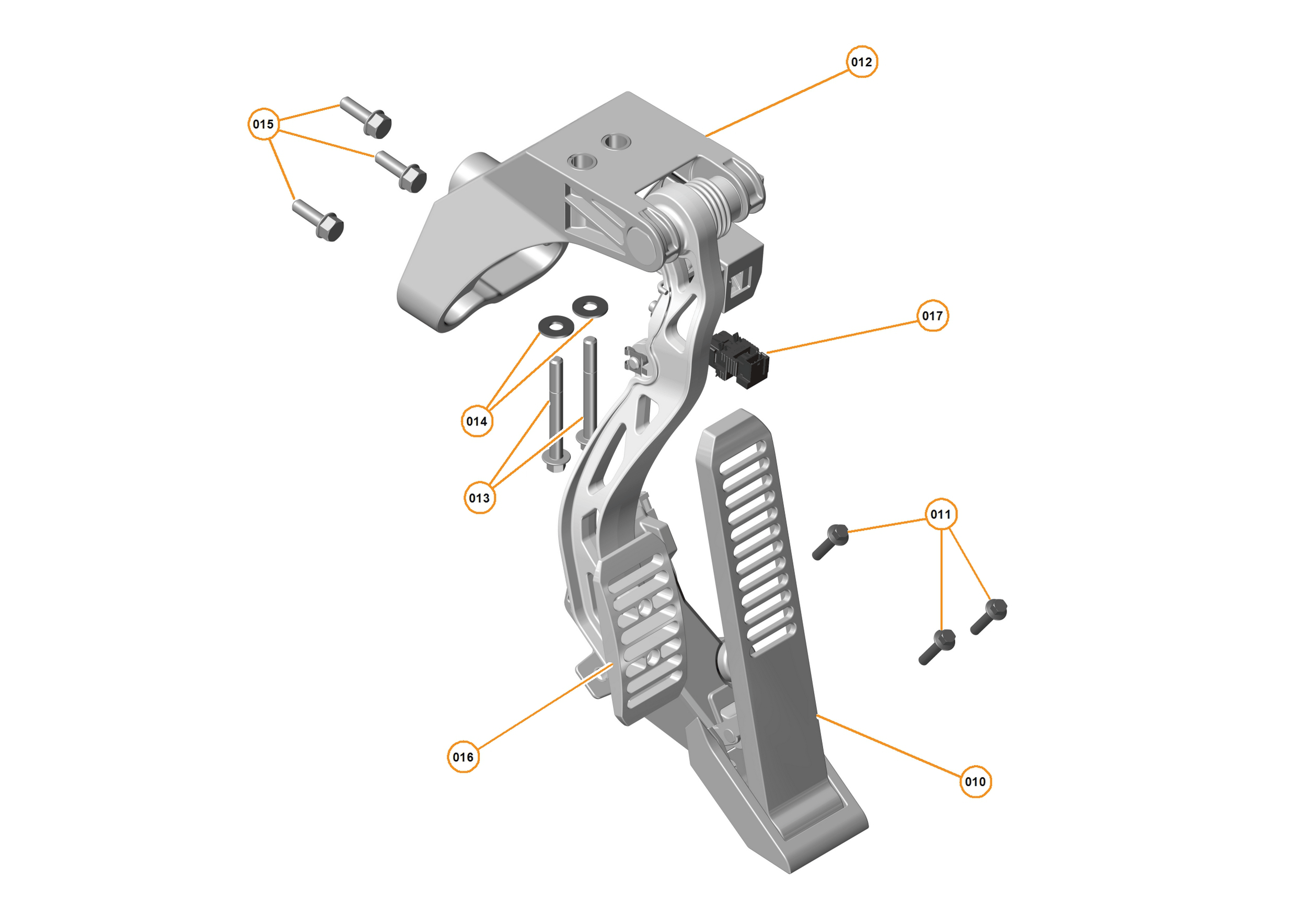 012
015
017
014
013
011
016
010