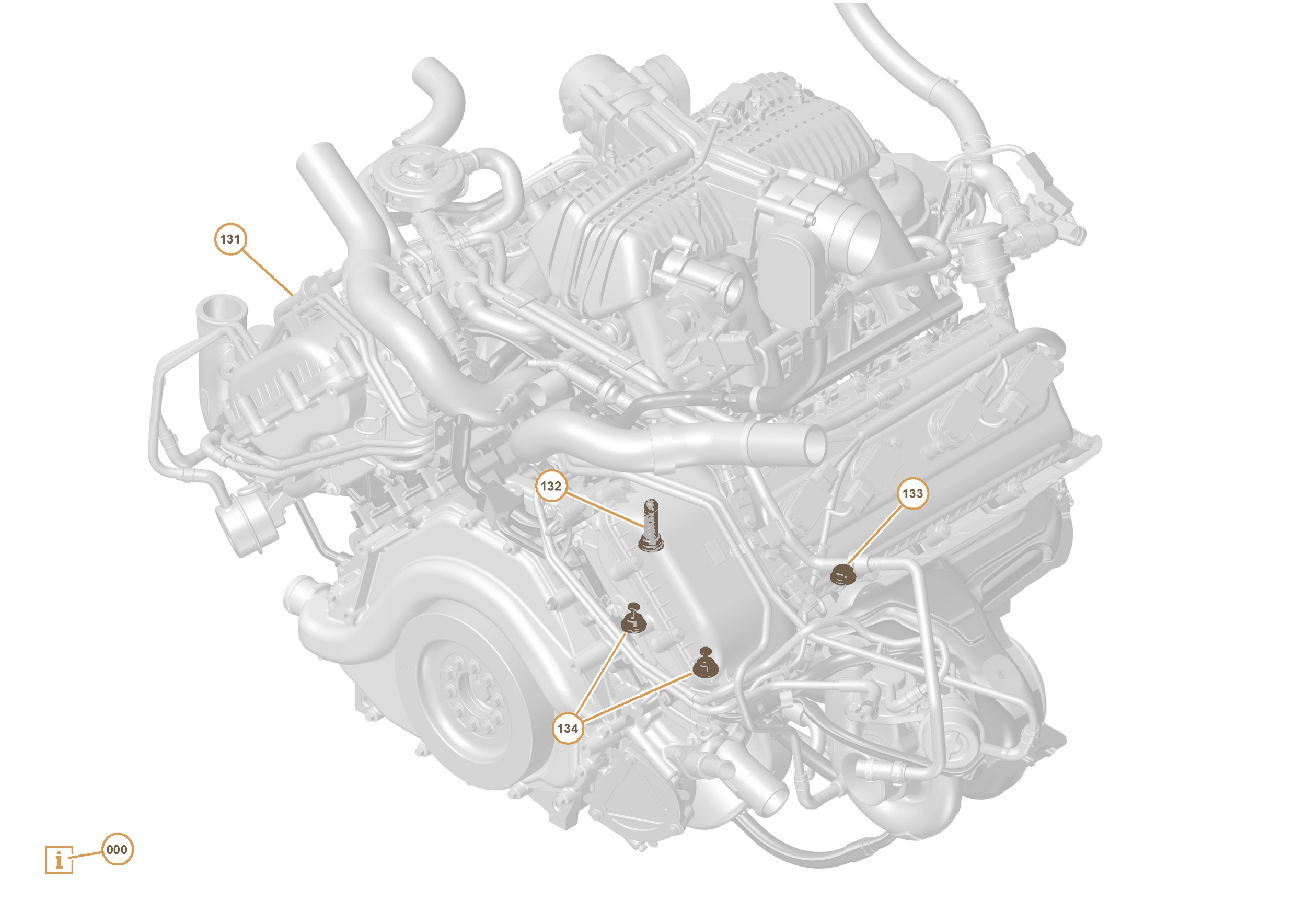 131

132

133

134

i

000