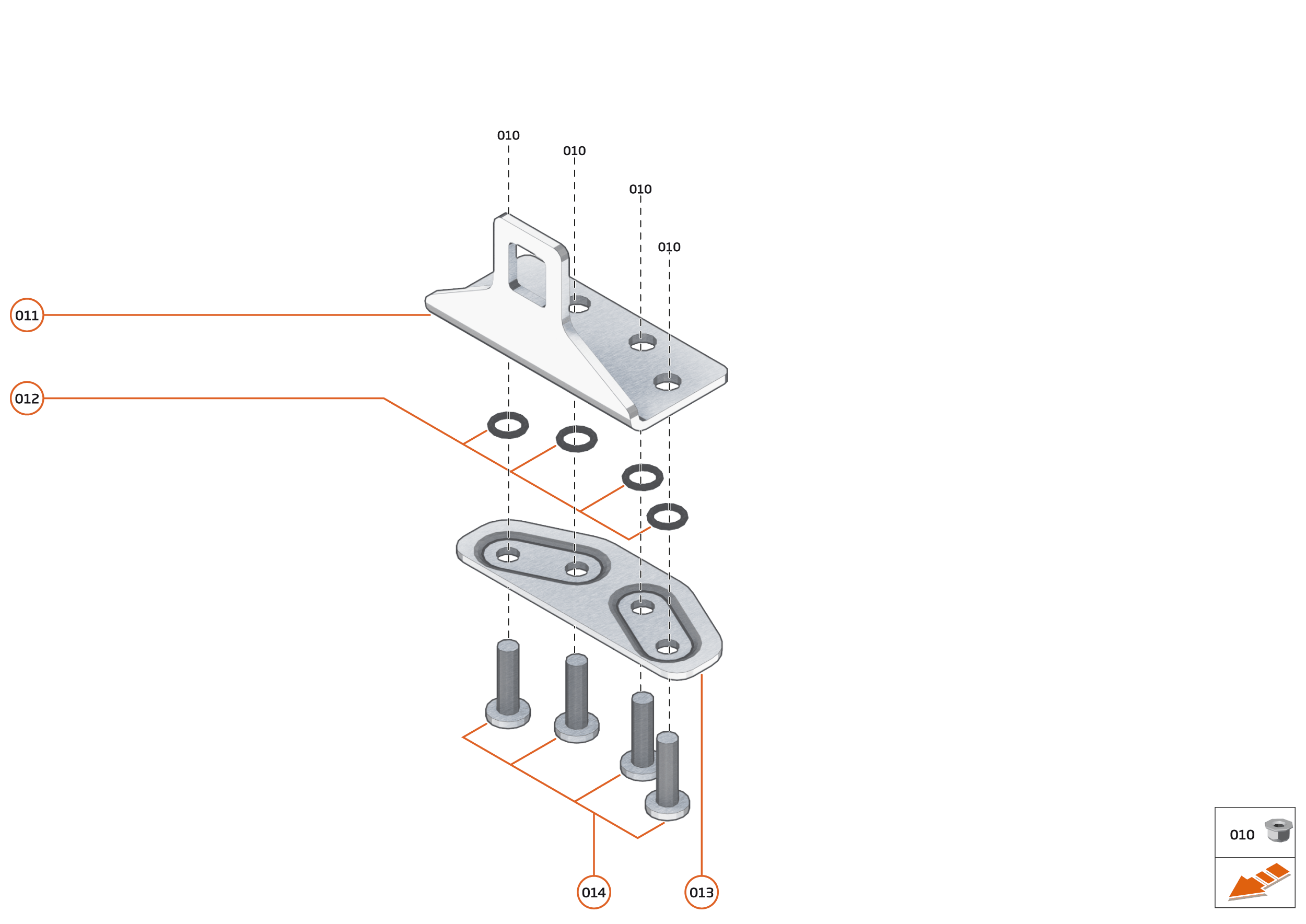 010
010
010
010
011
012
014
013
010