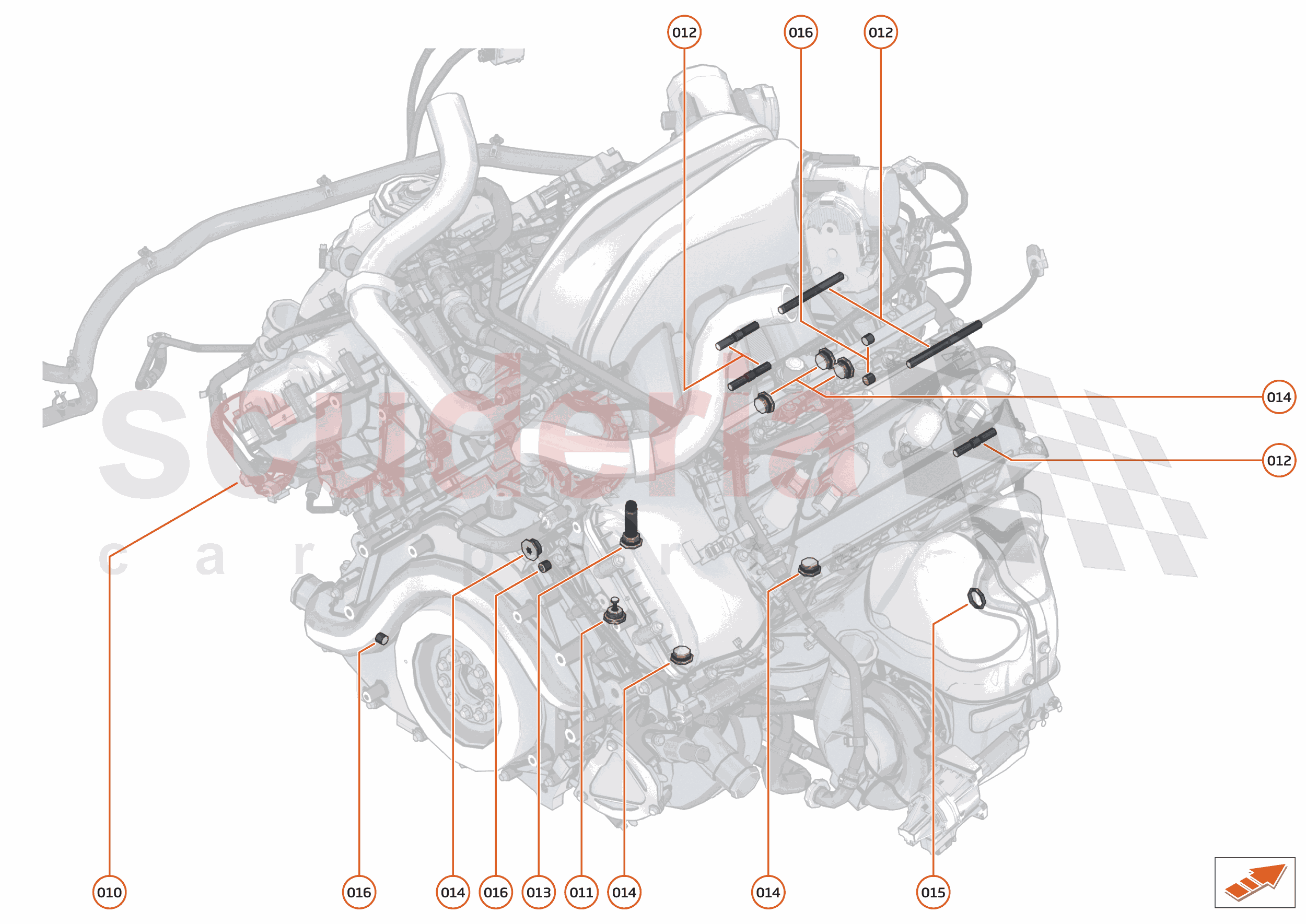 012 016 012

014

012

scuderia
car parts

010 016 014 016 013 011 014 014 015