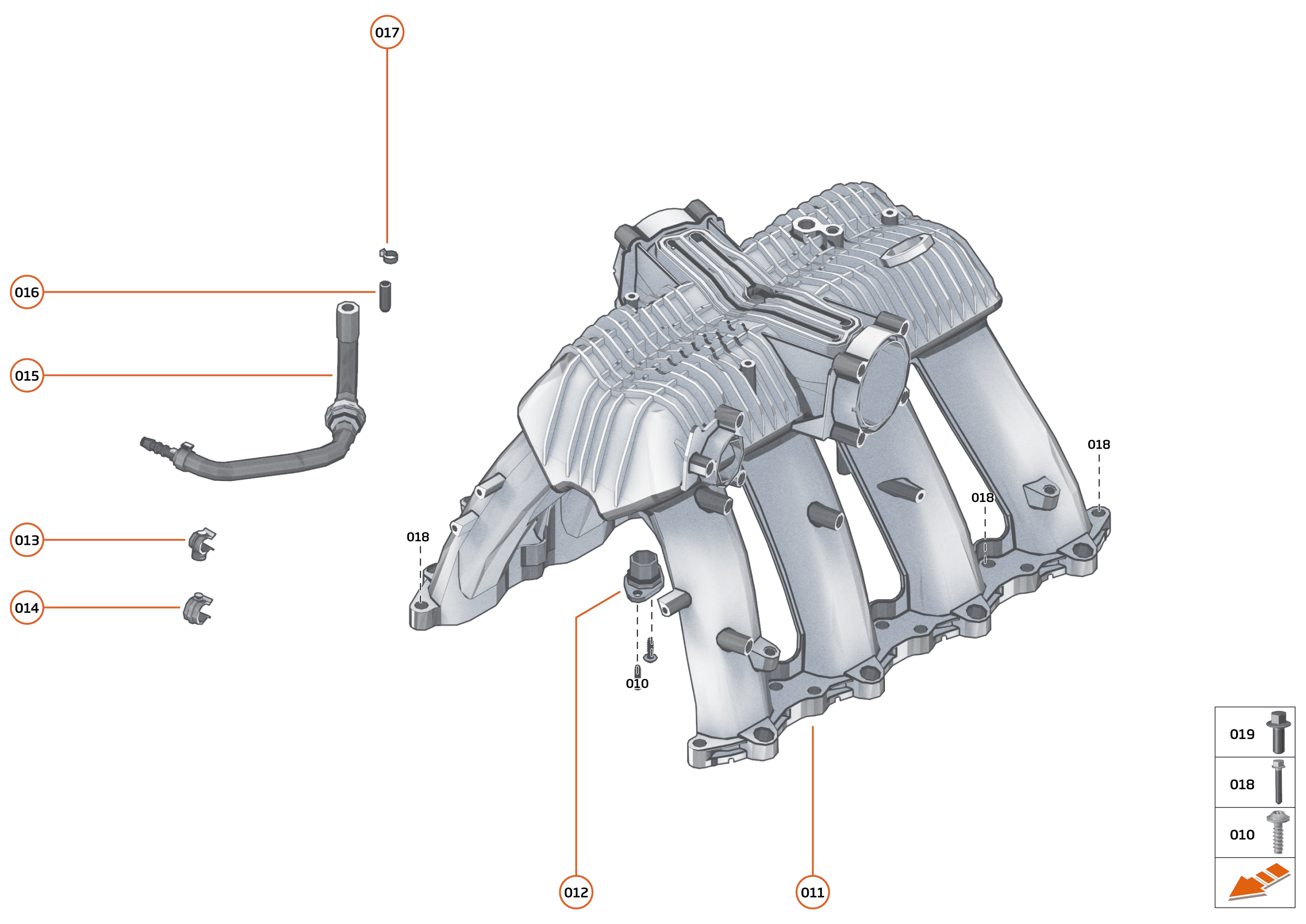 017

016

015

013

014

018

018

018

010

012

011

019

018

010