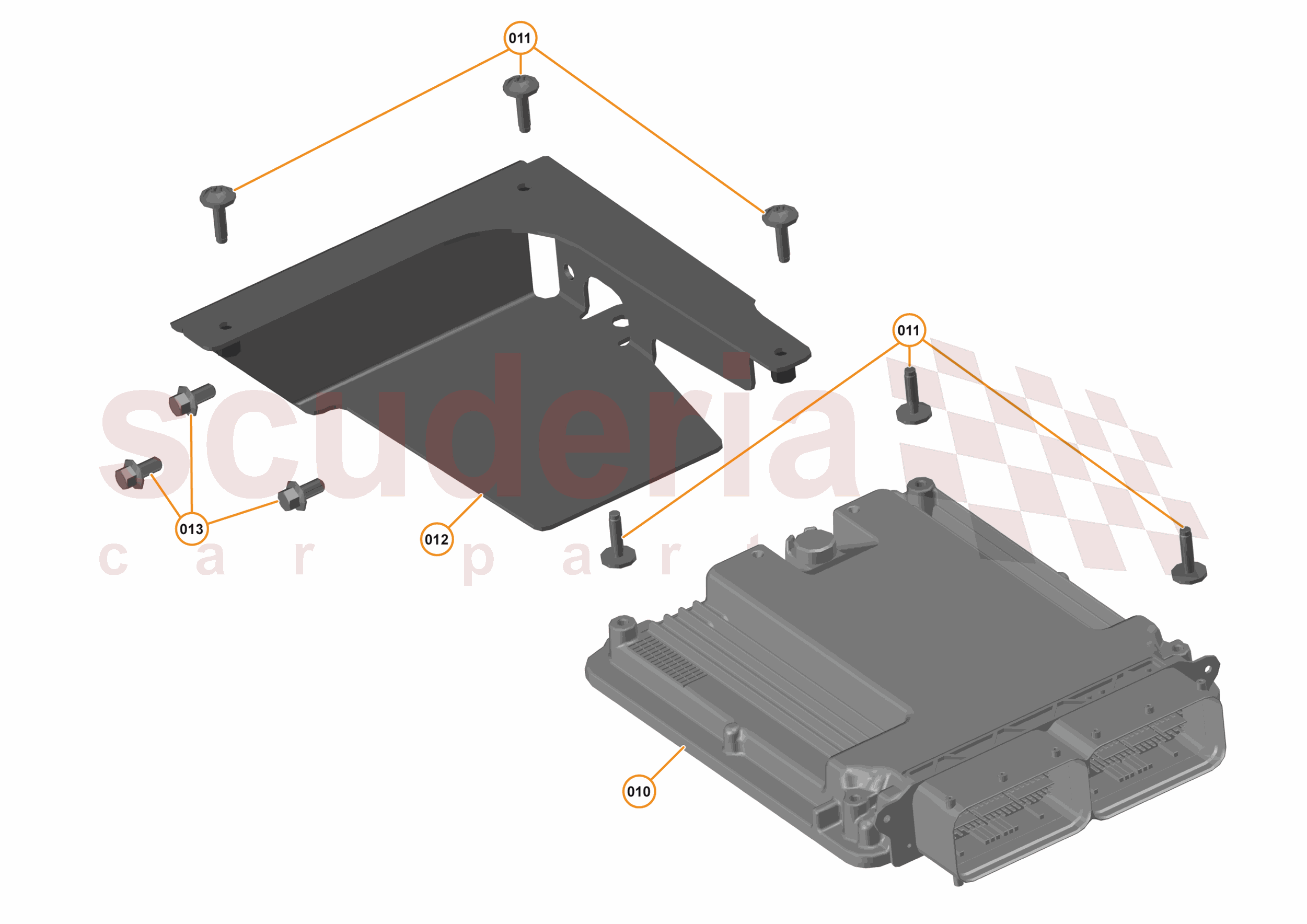 011

011

013

012

010

scuderia
car parts