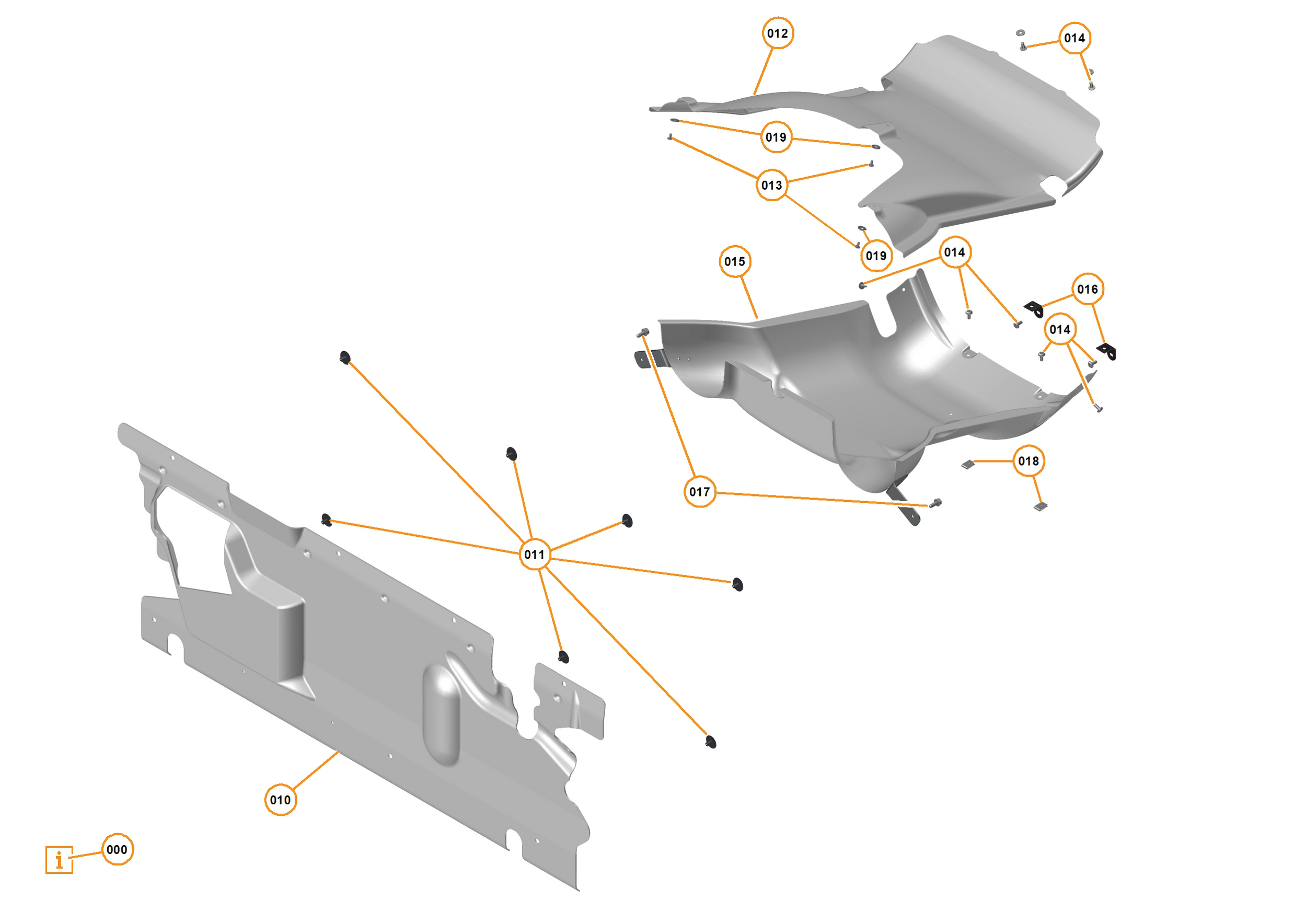 012
014
019
013
019
014
015
016
014
018
017
011
010
i
000