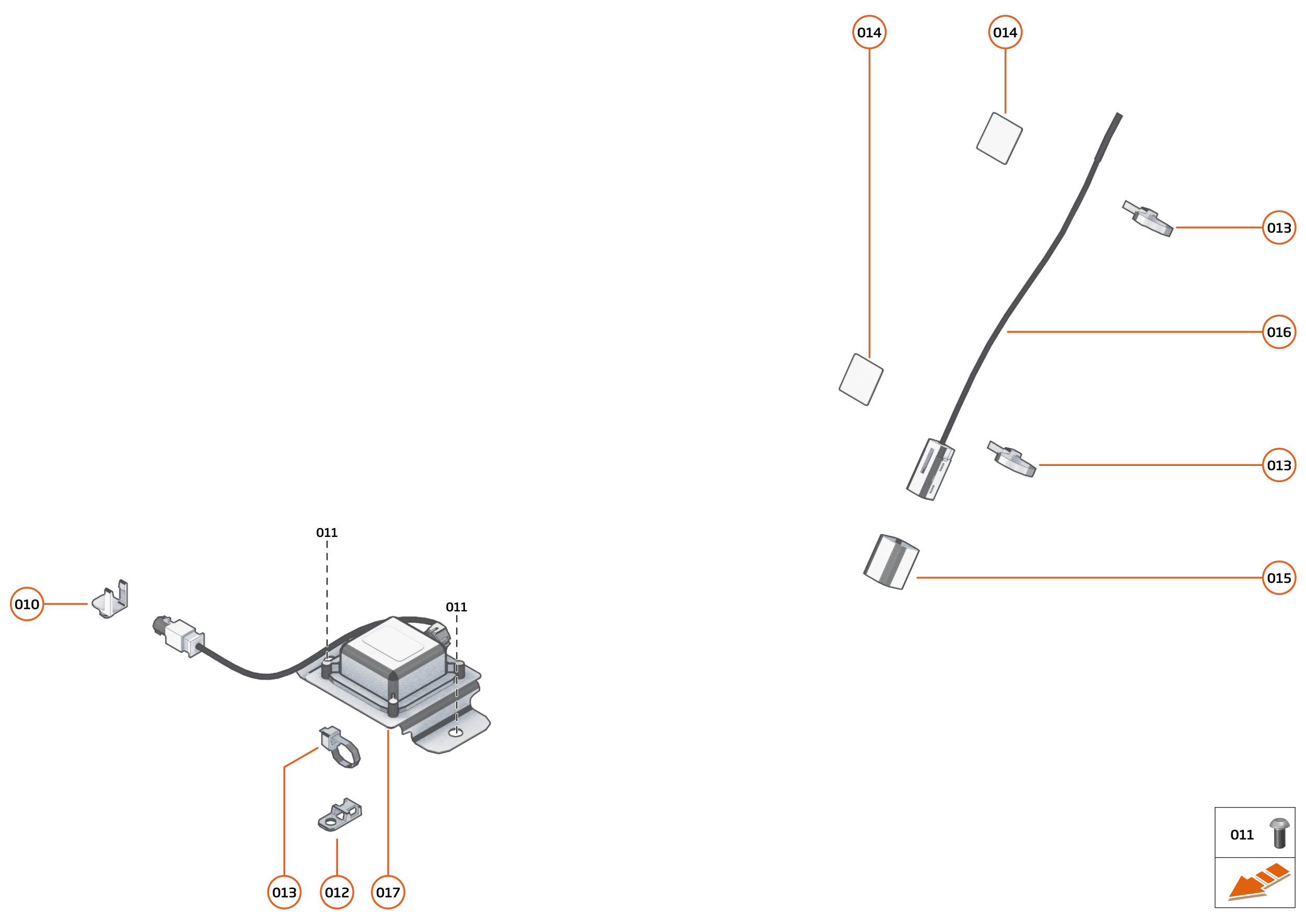 014
014
013
016
013
015
011
010
011
013
012
017
011